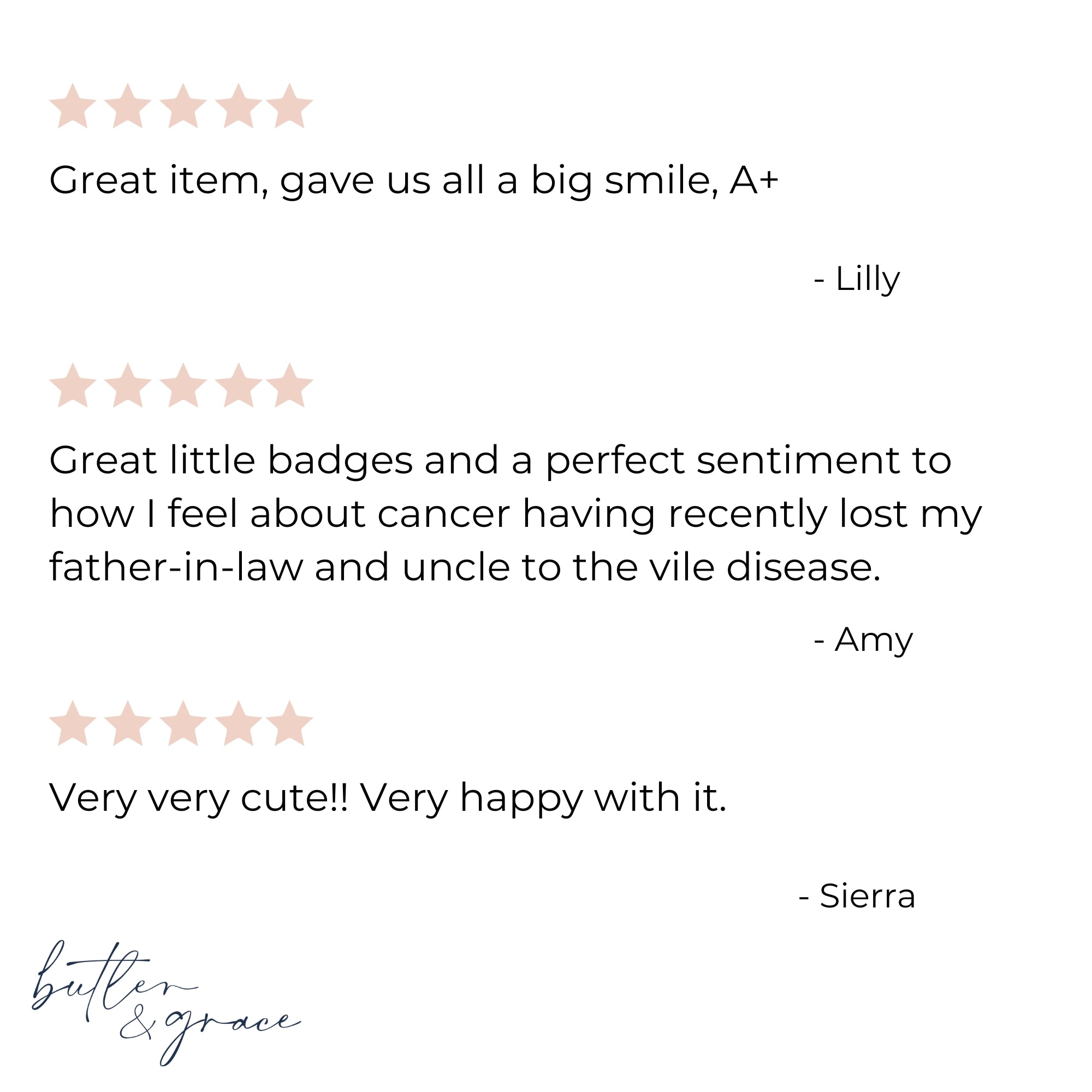 Great item, gave us all a big smile, A+

- Lilly

Great little badges and a perfect sentiment to how I feel about cancer having recently lost my father-in-law and uncle to the vile disease.

- Amy

Very very cute!! Very happy with it.

- Sierra

butler
& grace